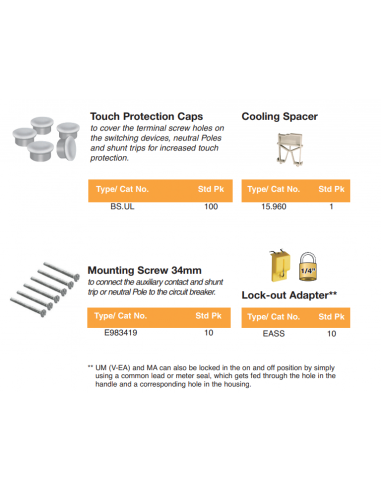 Touch Protection Caps
to cover the terminal screw holes on the switching devices, neutral Poles and shunt trips for increased touch protection.

| Type/ Cat No. | Std Pk |
|---|---|
| BS.UL | 100 |

Cooling Spacer

| Type/ Cat No. | Std Pk |
|---|---|
| 15.960 | 1 |

Mounting Screw 34mm
to connect the auxiliary contact and shunt trip or neutral Pole to the circuit breaker.

| Type/ Cat No. | Std Pk |
|---|---|
| E983419 | 10 |

1/4"

Lock-out Adapter**

| Type/ Cat No. | Std Pk |
|---|---|
| EASS | 10 |

** UM (V-EA) and MA can also be locked in the on and off position by simply using a common lead or meter seal, which gets fed through the hole in the handle and a corresponding hole in the housing.