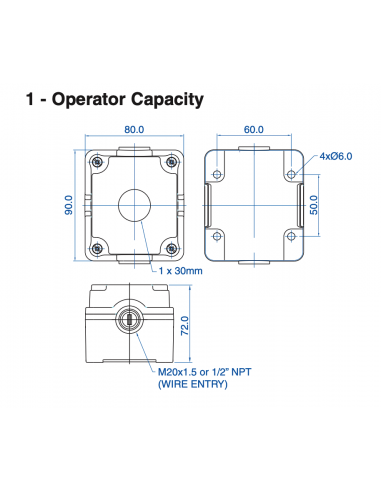 1 - Operator Capacity

80.0

60.0

4xØ6.0

90.0

50.0

1 x 30mm

72.0

M20x1.5 or 1/2" NPT
(WIRE ENTRY)