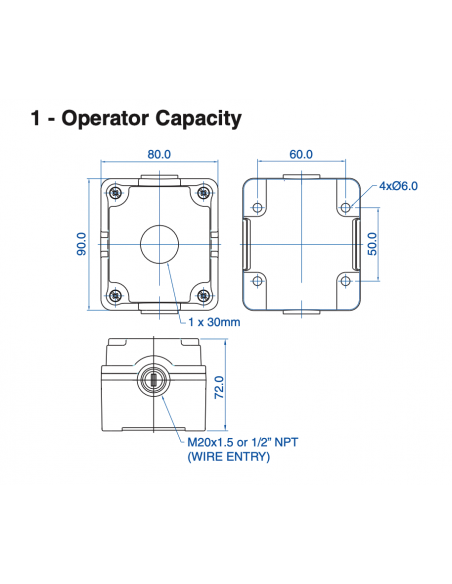 1 - Operator Capacity

80.0

60.0

4xØ6.0

90.0

50.0

1 x 30mm

72.0

M20x1.5 or 1/2" NPT
(WIRE ENTRY)