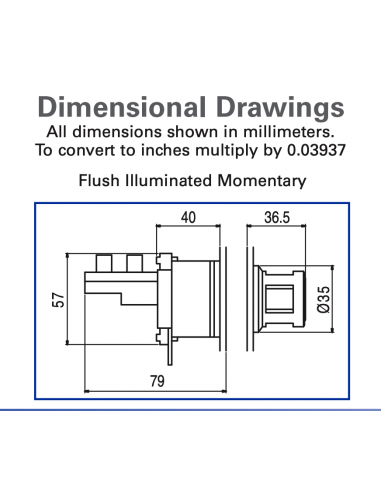 Dimensional Drawings
All dimensions shown in millimeters.
To convert to inches multiply by 0.03937

Flush Illuminated Momentary

40

36.5

57

Ø35

79