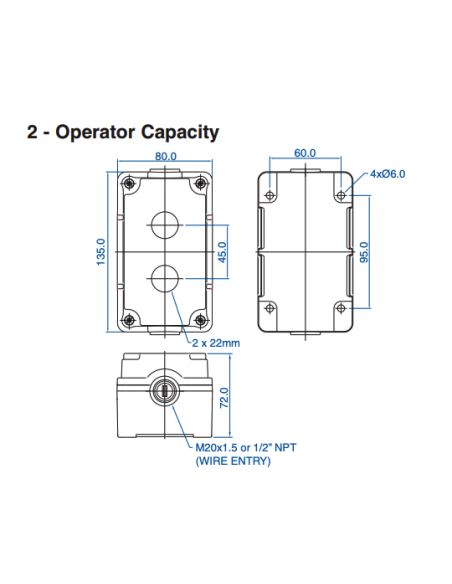 2 - Operator Capacity

80.0

135.0

45.0

2 x 22mm

60.0

4xØ6.0

95.0

72.0

M20x1.5 or 1/2" NPT
(WIRE ENTRY)