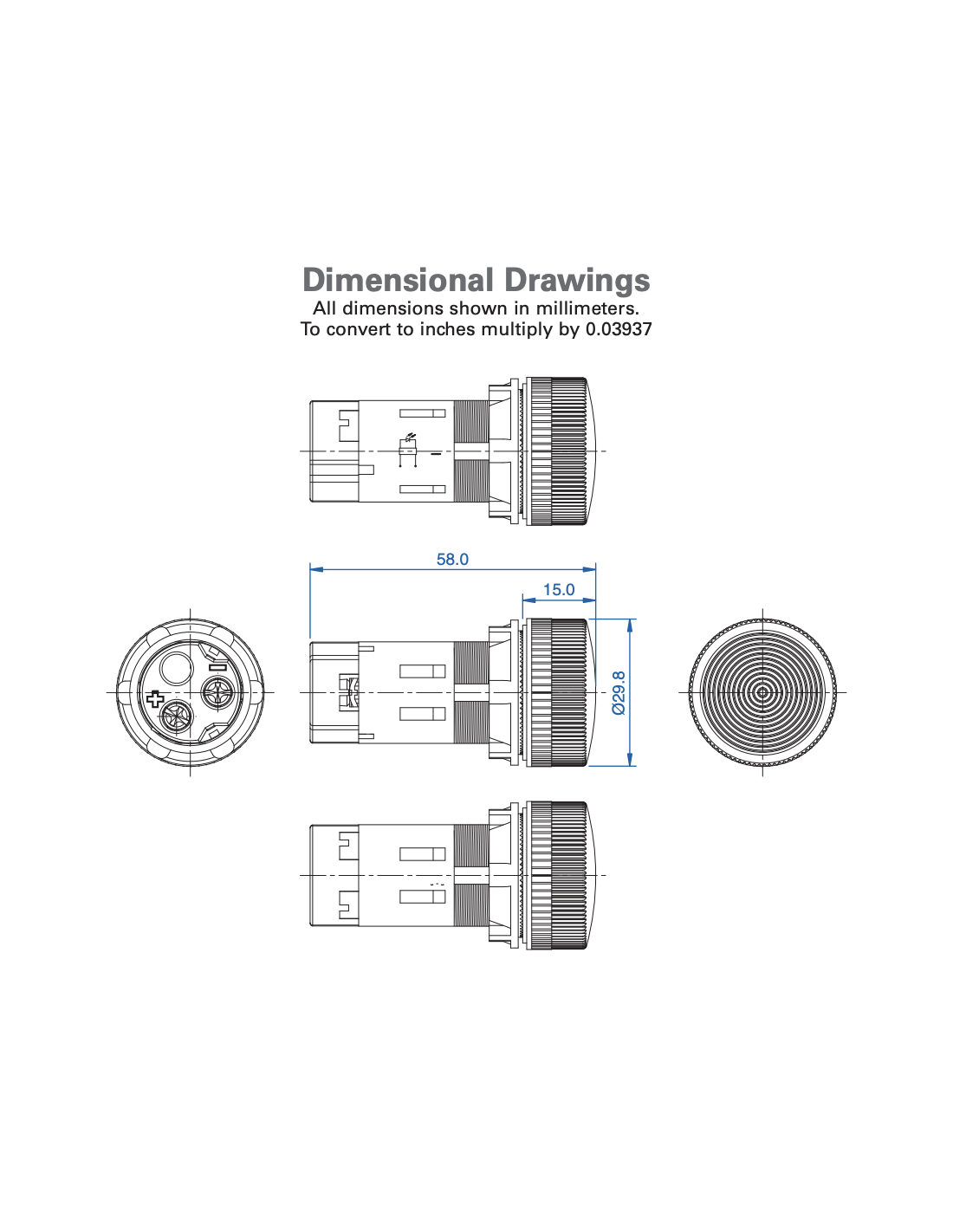 Dimensional Drawings
All dimensions shown in millimeters.
To convert to inches multiply by 0.03937

58.0

15.0

Ø29.8