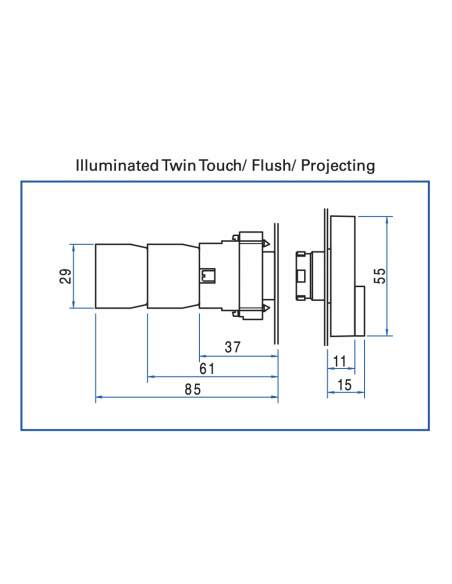 Illuminated Twin Touch/ Flush/ Projecting

29

37

61

85

55

11

15